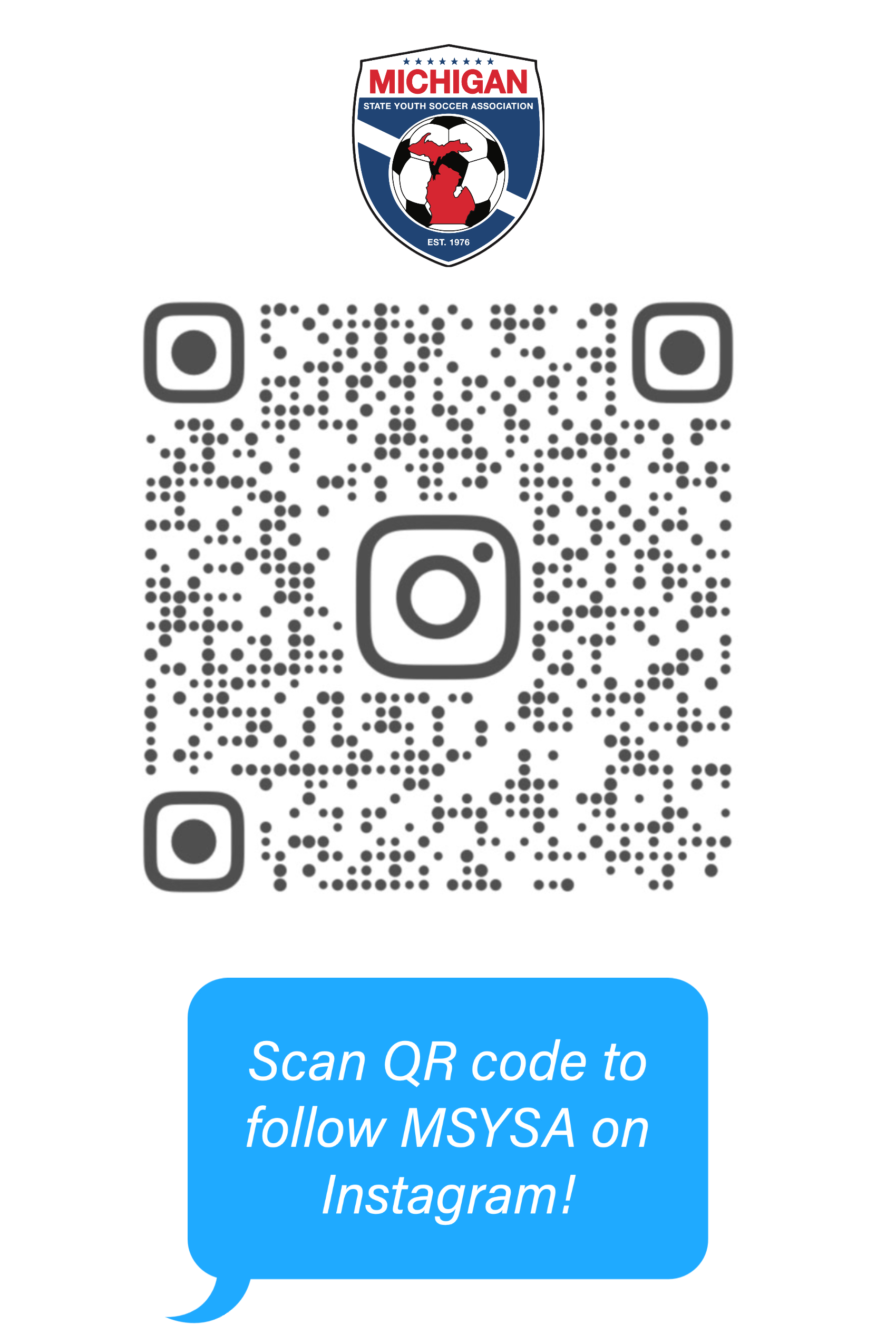 MICHIGAN
STATE YOUTH SOCCER ASSOCIATION
EST. 1976

Scan QR code to follow MSYSA on Instagram!